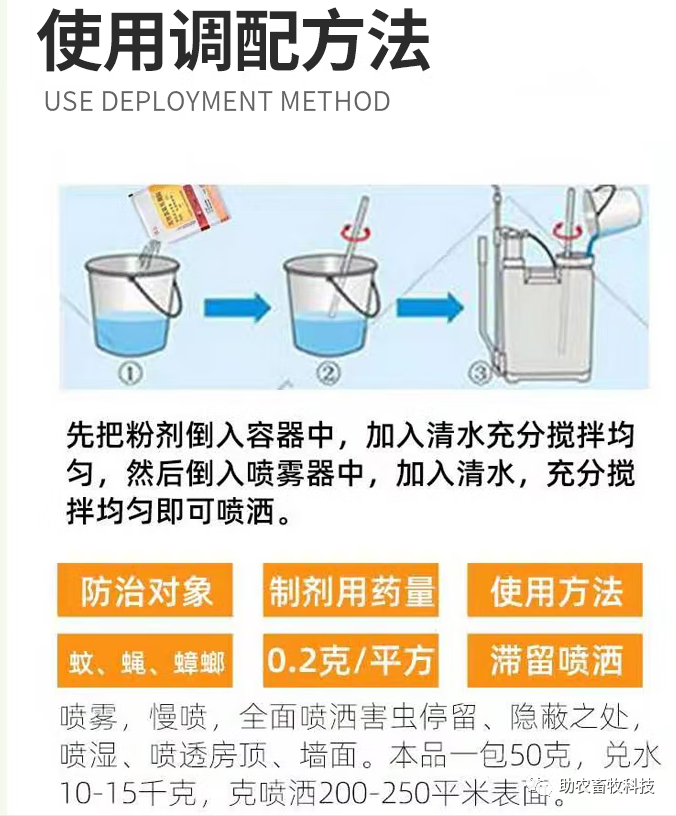 使用调配方法
USE DEPLOYMENT METHOD

①
②
③

先把粉剂倒入容器中，加入清水充分搅拌均匀，然后倒入喷雾器中，加入清水，充分搅拌均匀即可喷洒。

| 防治对象 | 制剂用药量 | 使用方法 |
|---|---|---|
| 蚊、蝇、蟑螂 | 0.2克/平方 | 滞留喷洒 |

喷雾，慢喷，全面喷洒害虫停留、隐蔽之处，喷湿、喷透房顶、墙面。本品一包50克，兑水10-15千克，克喷洒200-250平米表面。

助农畜牧科技